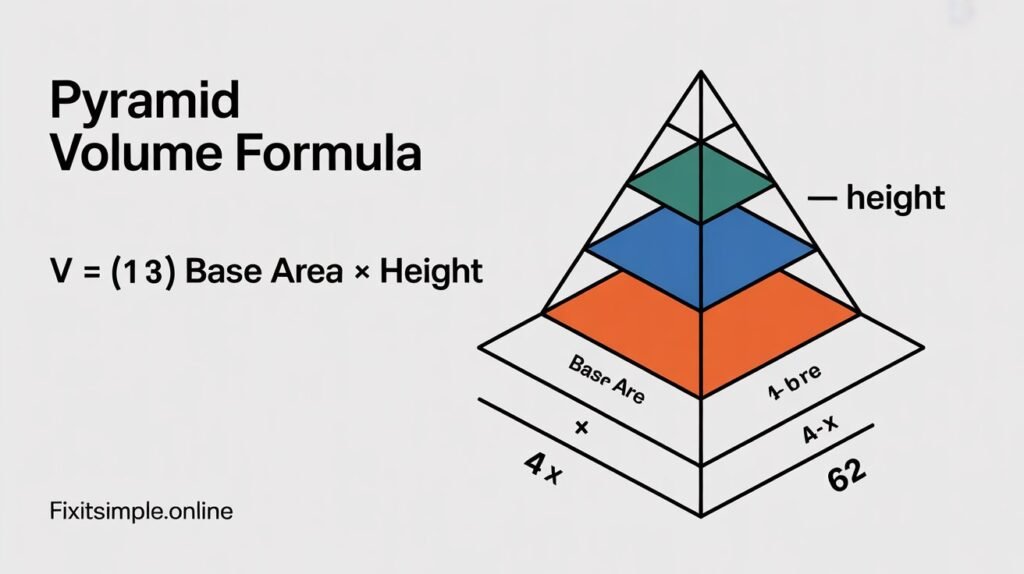 Pyramid Volume Formula

V = (1 3) Base Area × Height

— height

Base Are

4-bre

+

4-x

4x

62

Fixitsimple.online