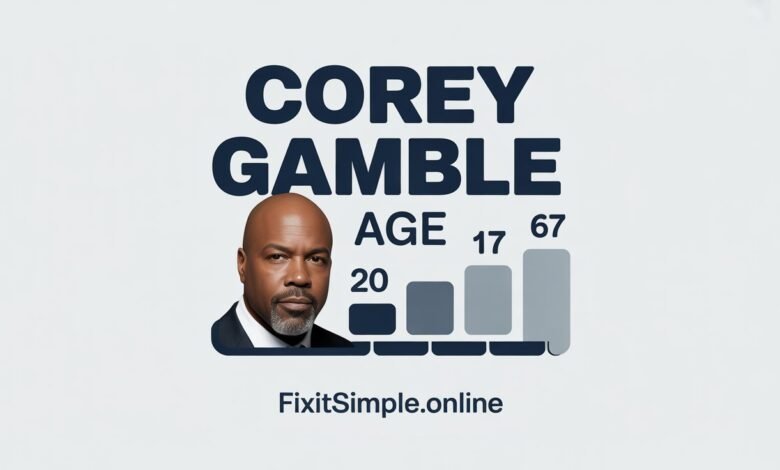 COREY GAMBLE

AGE

20

17

67

FixitSimple.online