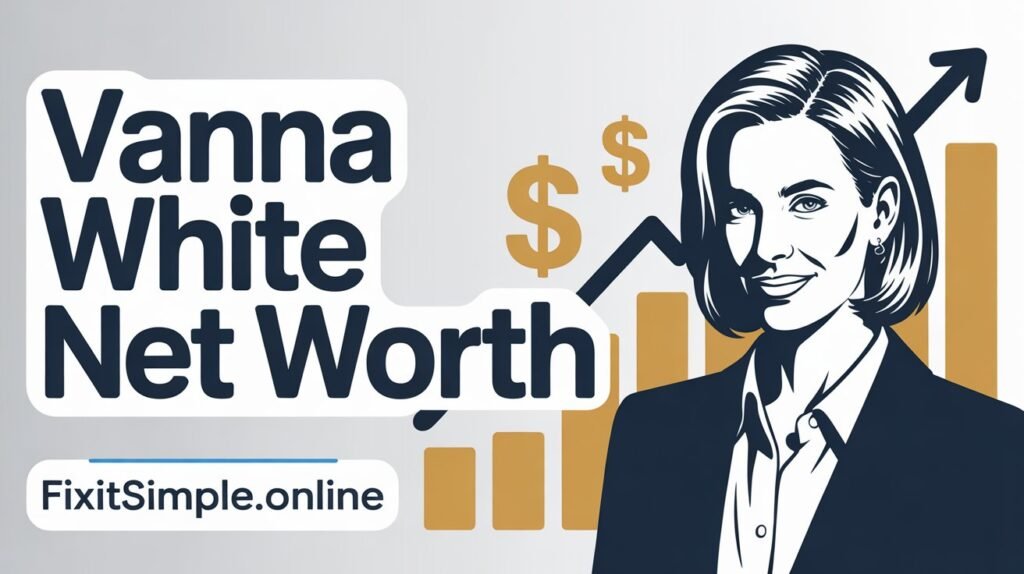 Vanna White Net Worth

$ $

FixitSimple.online