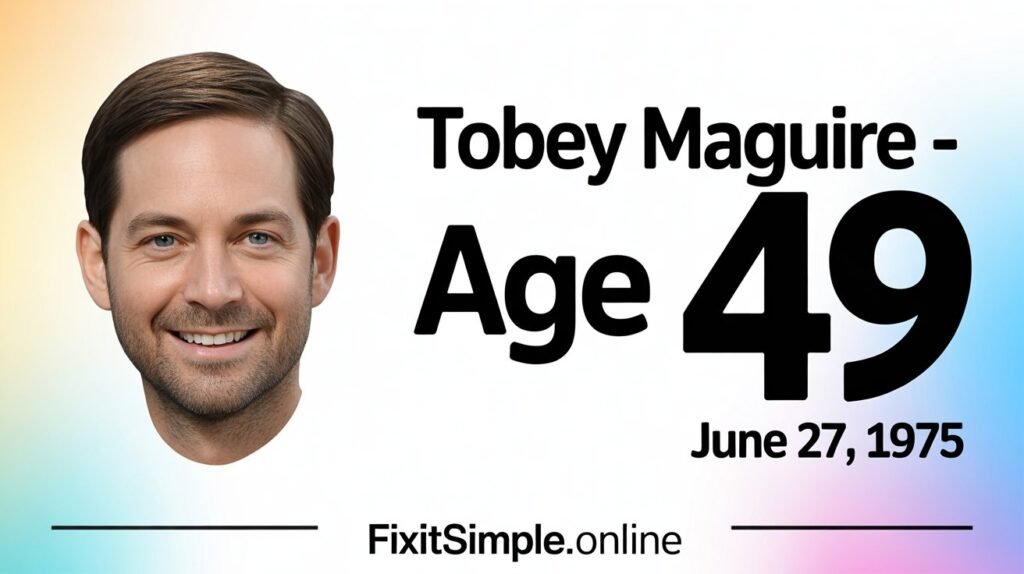 Tobey Maguire -
Age 49
June 27, 1975

FixitSimple.online