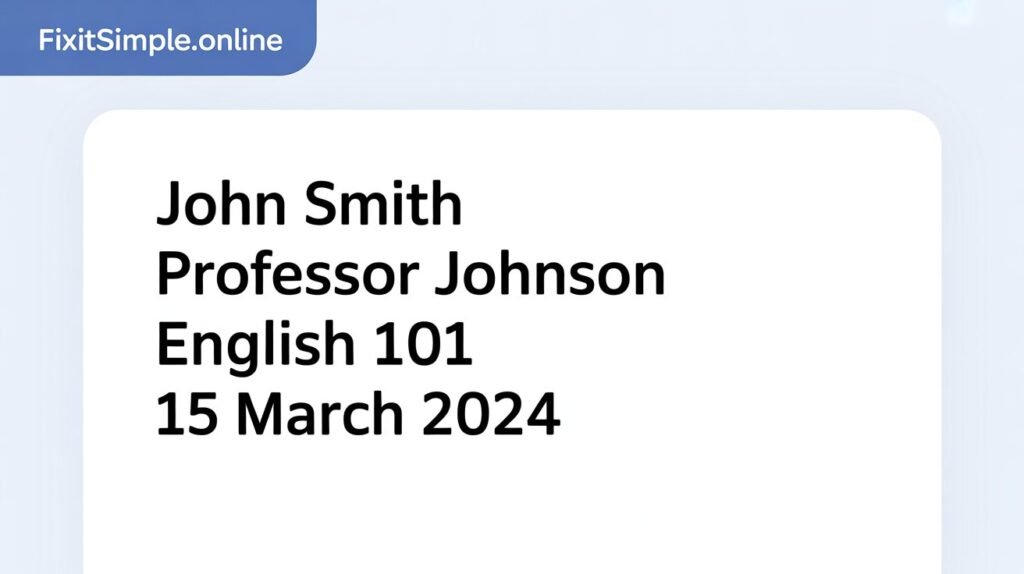 FixitSimple.online

John Smith
Professor Johnson
English 101
15 March 2024